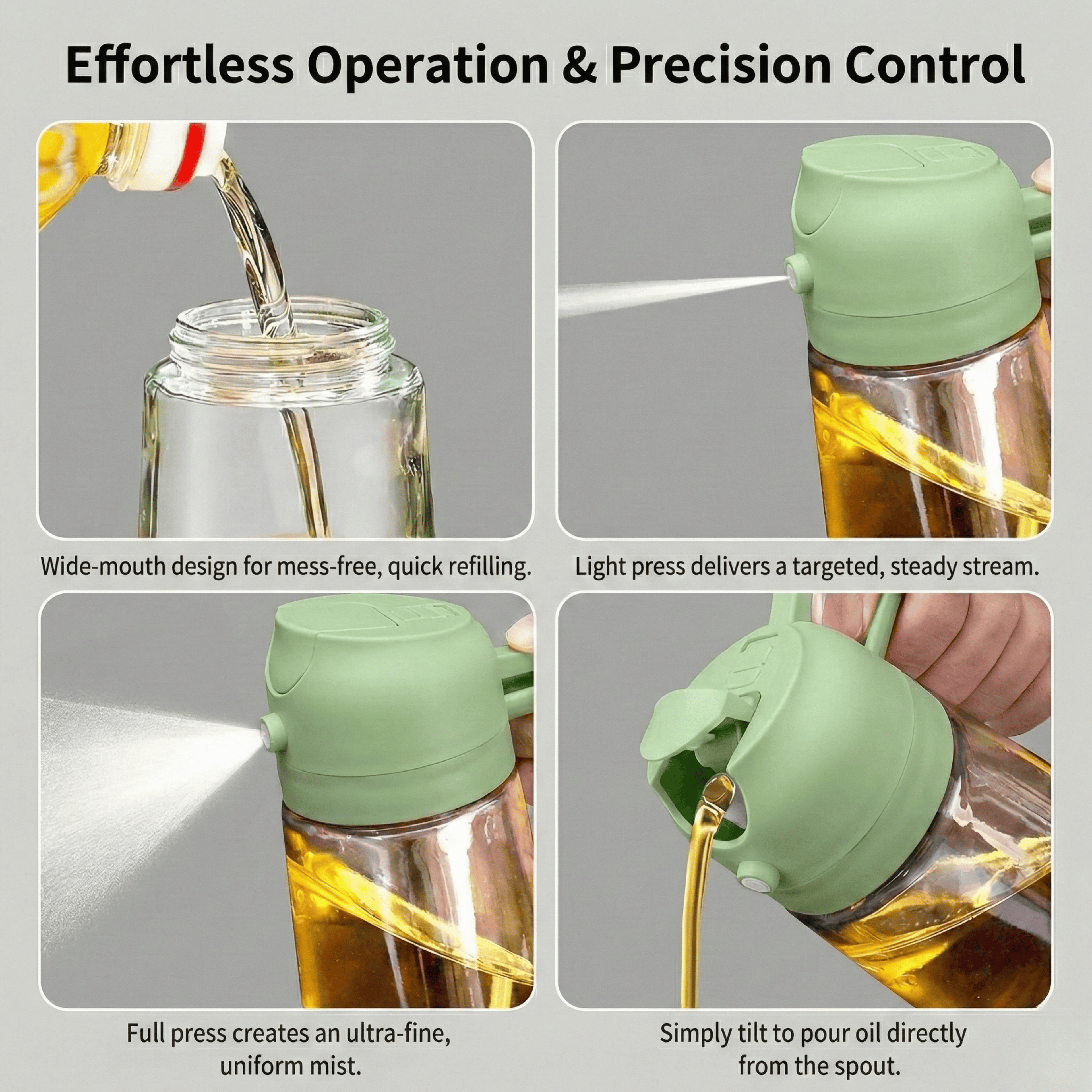 Effortless Operation & Precision Control

Wide-mouth design for mess-free, quick refilling.

Light press delivers a targeted, steady stream.

Full press creates an ultra-fine, uniform mist.

Simply tilt to pour oil directly from the spout.